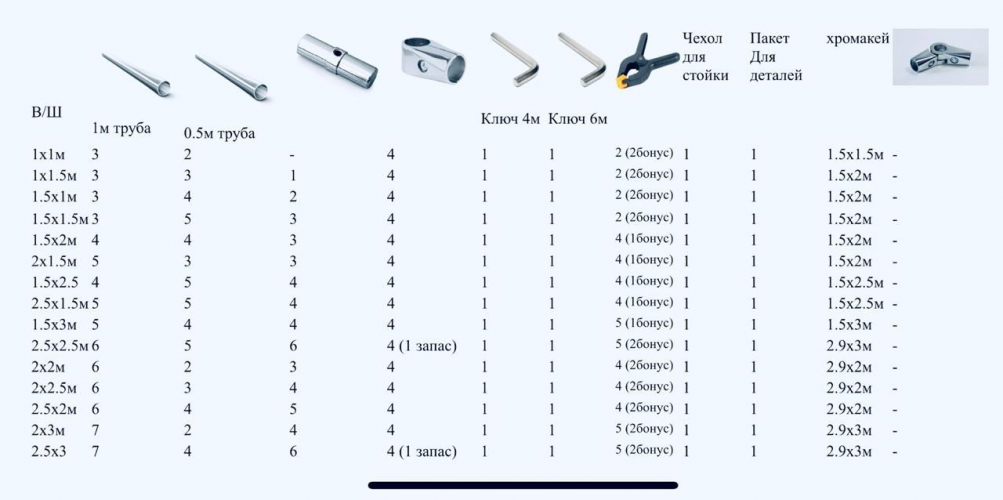 | В/Ш | 1м труба | 0.5м труба | | | Ключ 4м | Ключ 6м | | Чехол для стойки | Пакет Для деталей | хромакей | |
|---|---|---|---|---|---|---|---|---|---|---|---|
| 1х1м | 3 | 2 | - | 4 | 1 | 1 | 2 (2бонус) | 1 | 1 | 1.5х1.5м | - |
| 1х1.5м | 3 | 3 | 1 | 4 | 1 | 1 | 2 (2бонус) | 1 | 1 | 1.5х2м | - |
| 1.5х1м | 3 | 4 | 2 | 4 | 1 | 1 | 2 (2бонус) | 1 | 1 | 1.5х2м | - |
| 1.5х1.5м | 3 | 5 | 3 | 4 | 1 | 1 | 2 (2бонус) | 1 | 1 | 1.5х2м | - |
| 1.5х2м | 4 | 4 | 3 | 4 | 1 | 1 | 4 (1бонус) | 1 | 1 | 1.5х2м | - |
| 2х1.5м | 5 | 3 | 3 | 4 | 1 | 1 | 4 (1бонус) | 1 | 1 | 1.5х2м | - |
| 1.5х2.5 | 4 | 5 | 4 | 4 | 1 | 1 | 4 (1бонус) | 1 | 1 | 1.5х2.5м | - |
| 2.5х1.5м | 5 | 5 | 4 | 4 | 1 | 1 | 4 (1бонус) | 1 | 1 | 1.5х2.5м | - |
| 1.5х3м | 5 | 4 | 4 | 4 | 1 | 1 | 5 (1бонус) | 1 | 1 | 1.5х3м | - |
| 2.5х2.5м | 6 | 5 | 6 | 4 (1 запас) | 1 | 1 | 5 (2бонус) | 1 | 1 | 2.9х3м | - |
| 2х2м | 6 | 2 | 3 | 4 | 1 | 1 | 4 (2бонус) | 1 | 1 | 2.9х2м | - |
| 2х2.5м | 6 | 3 | 4 | 4 | 1 | 1 | 4 (2бонус) | 1 | 1 | 2.9х2м | - |
| 2.5х2м | 6 | 4 | 5 | 4 | 1 | 1 | 4 (2бонус) | 1 | 1 | 2.9х2м | - |
| 2х3м | 7 | 2 | 4 | 4 | 1 | 1 | 5 (2бонус) | 1 | 1 | 2.9х3м | - |
| 2.5х3 | 7 | 4 | 6 | 4 (1 запас) | 1 | 1 | 5 (2бонус) | 1 | 1 | 2.9х3м | - |