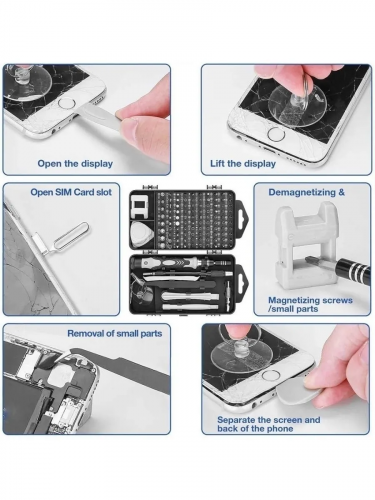 Open the display

Lift the display

Open SIM Card slot

Demagnetizing &

Magnetizing screws /small parts

Removal of small parts

Separate the screen and back of the phone