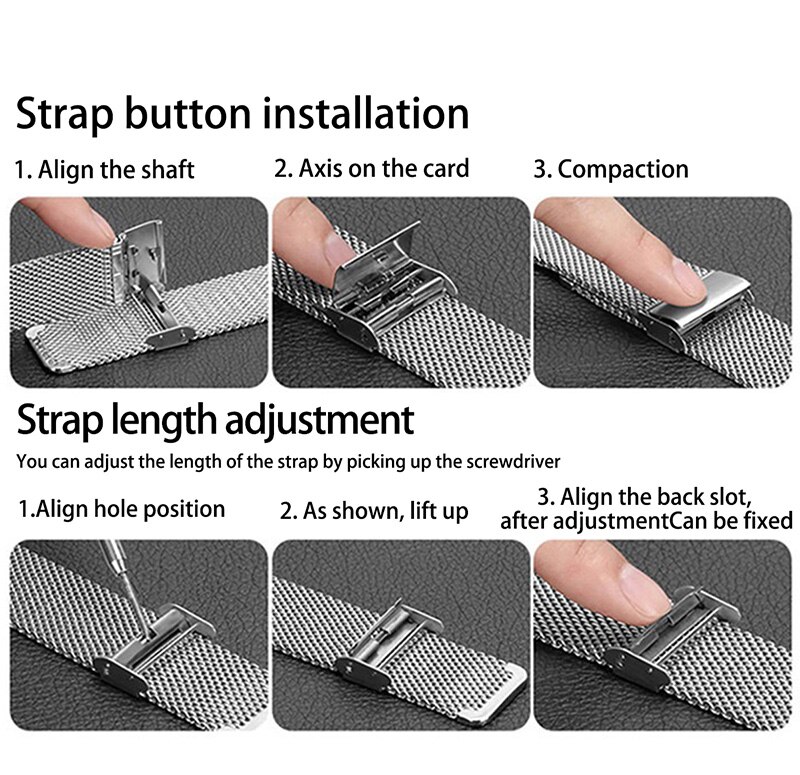 Strap button installation

1. Align the shaft

2. Axis on the card

3. Compaction

Strap length adjustment

You can adjust the length of the strap by picking up the screwdriver

1.Align hole position

2. As shown, lift up

3. Align the back slot, after adjustmentCan be fixed